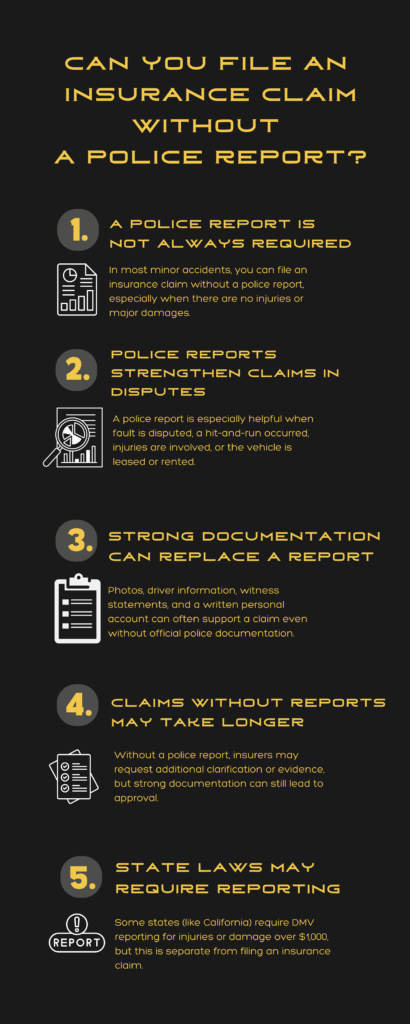 CAN YOU FILE AN INSURANCE CLAIM WITHOUT A POLICE REPORT?

1. A POLICE REPORT IS NOT ALWAYS REQUIRED

In most minor accidents, you can file an insurance claim without a police report, especially when there are no injuries or major damages.

2. POLICE REPORTS STRENGTHEN CLAIMS IN DISPUTES

A police report is especially helpful when fault is disputed, a hit-and-run occurred, injuries are involved, or the vehicle is leased or rented.

3. STRONG DOCUMENTATION CAN REPLACE A REPORT

Photos, driver information, witness statements, and a written personal account can often support a claim even without official police documentation.

4. CLAIMS WITHOUT REPORTS MAY TAKE LONGER

Without a police report, insurers may request additional clarification or evidence, but strong documentation can still lead to approval.

5. STATE LAWS MAY REQUIRE REPORTING

REPORT

Some states (like California) require DMV reporting for injuries or damage over $1,000, but this is separate from filing an insurance claim.