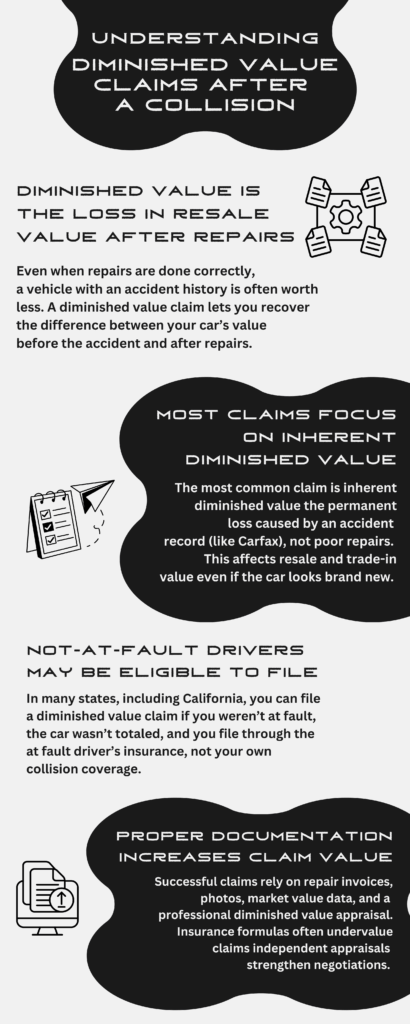 UNDERSTANDING DIMINISHED VALUE CLAIMS AFTER A COLLISION

DIMINISHED VALUE IS THE LOSS IN RESALE VALUE AFTER REPAIRS

Even when repairs are done correctly, a vehicle with an accident history is often worth less. A diminished value claim lets you recover the difference between your car's value before the accident and after repairs.

MOST CLAIMS FOCUS ON INHERENT DIMINISHED VALUE

The most common claim is inherent diminished value the permanent loss caused by an accident record (like Carfax), not poor repairs. This affects resale and trade-in value even if the car looks brand new.

NOT-AT-FAULT DRIVERS MAY BE ELIGIBLE TO FILE

In many states, including California, you can file a diminished value claim if you weren't at fault, the car wasn't totaled, and you file through the at fault driver's insurance, not your own collision coverage.

PROPER DOCUMENTATION INCREASES CLAIM VALUE

Successful claims rely on repair invoices, photos, market value data, and a professional diminished value appraisal. Insurance formulas often undervalue claims independent appraisals strengthen negotiations.