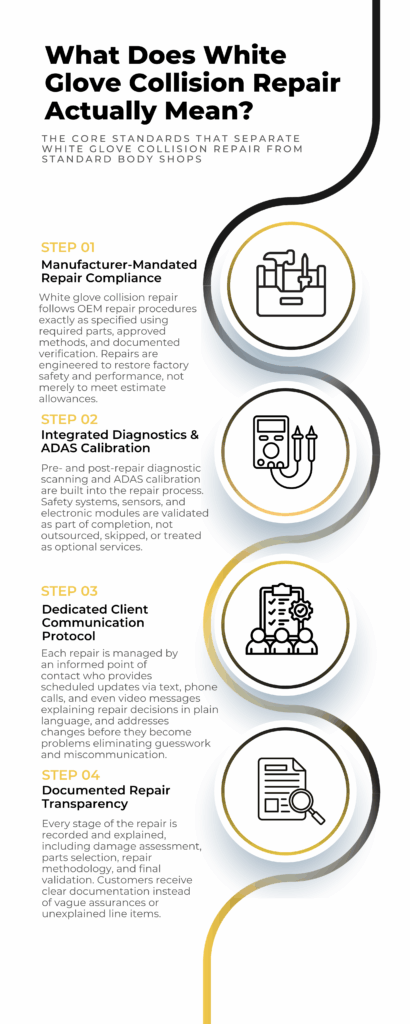 What Does White Glove Collision Repair Actually Mean?

THE CORE STANDARDS THAT SEPARATE WHITE GLOVE COLLISION REPAIR FROM STANDARD BODY SHOPS

STEP 01
Manufacturer-Mandated Repair Compliance
White glove collision repair follows OEM repair procedures exactly as specified using required parts, approved methods, and documented verification. Repairs are engineered to restore factory safety and performance, not merely to meet estimate allowances.

STEP 02
Integrated Diagnostics & ADAS Calibration
Pre- and post-repair diagnostic scanning and ADAS calibration are built into the repair process. Safety systems, sensors, and electronic modules are validated as part of completion, not outsourced, skipped, or treated as optional services.

STEP 03
Dedicated Client Communication Protocol
Each repair is managed by an informed point of contact who provides scheduled updates via text, phone calls, and even video messages explaining repair decisions in plain language, and addresses changes before they become problems eliminating guesswork and miscommunication.

STEP 04
Documented Repair Transparency
Every stage of the repair is recorded and explained, including damage assessment, parts selection, repair methodology, and final validation. Customers receive clear documentation instead of vague assurances or unexplained line items.